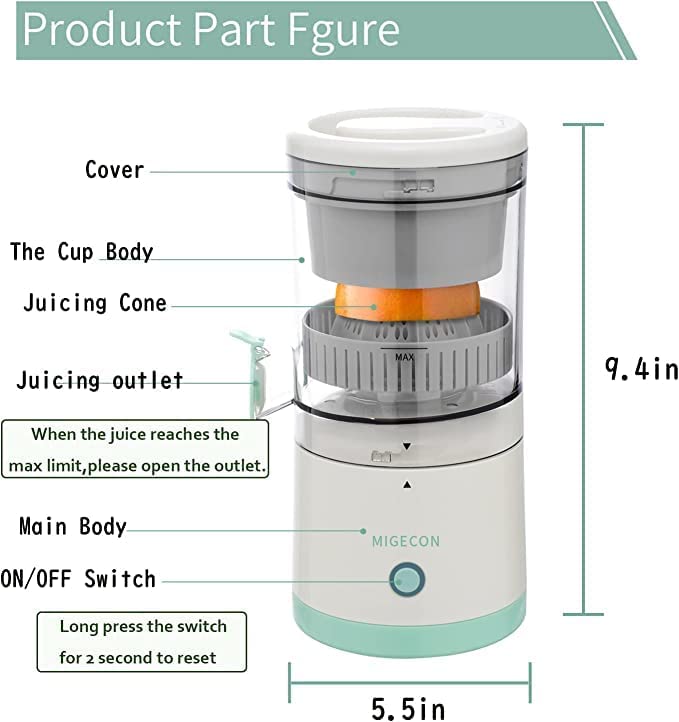 Product Part Fgure

Cover

The Cup Body

Juicing Cone

MAX

Juicing outlet

When the juice reaches the max limit,please open the outlet.

Main Body

MIGECON

ON/OFF Switch

Long press the switch for 2 second to reset

9.4in

5.5in