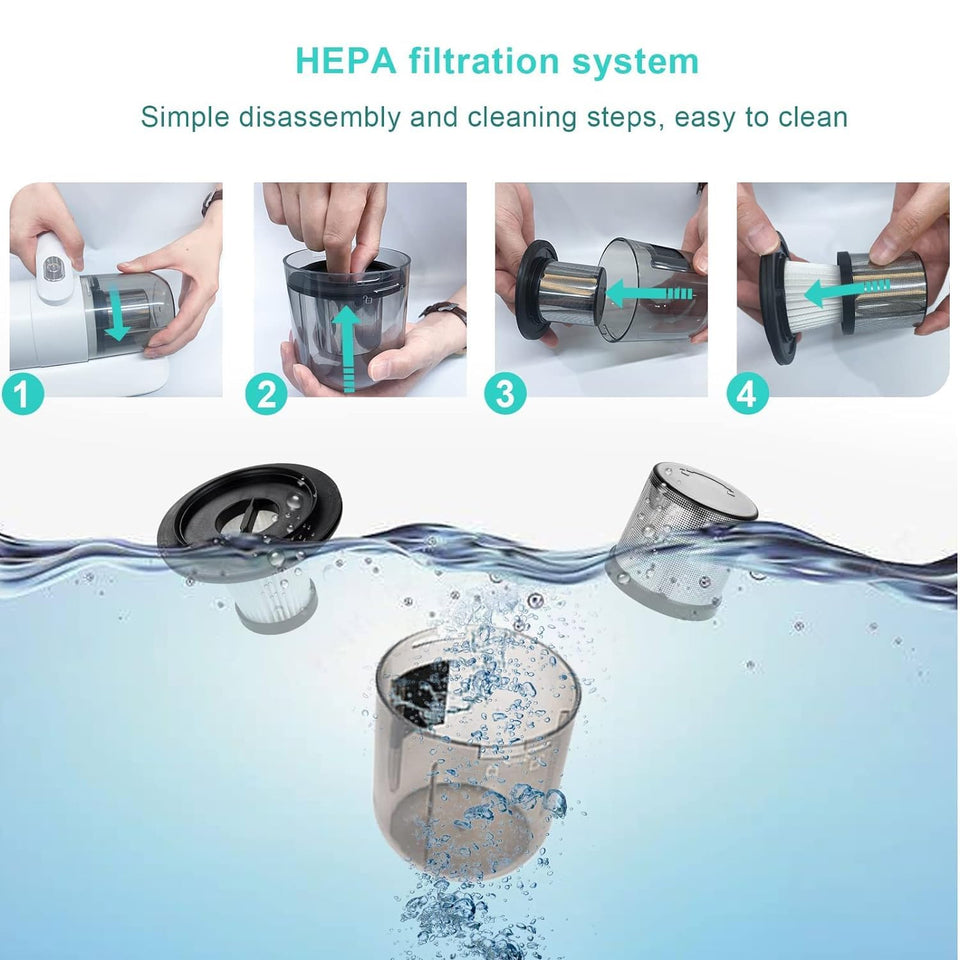 HEPA filtration system

Simple disassembly and cleaning steps, easy to clean

1

2

3

4